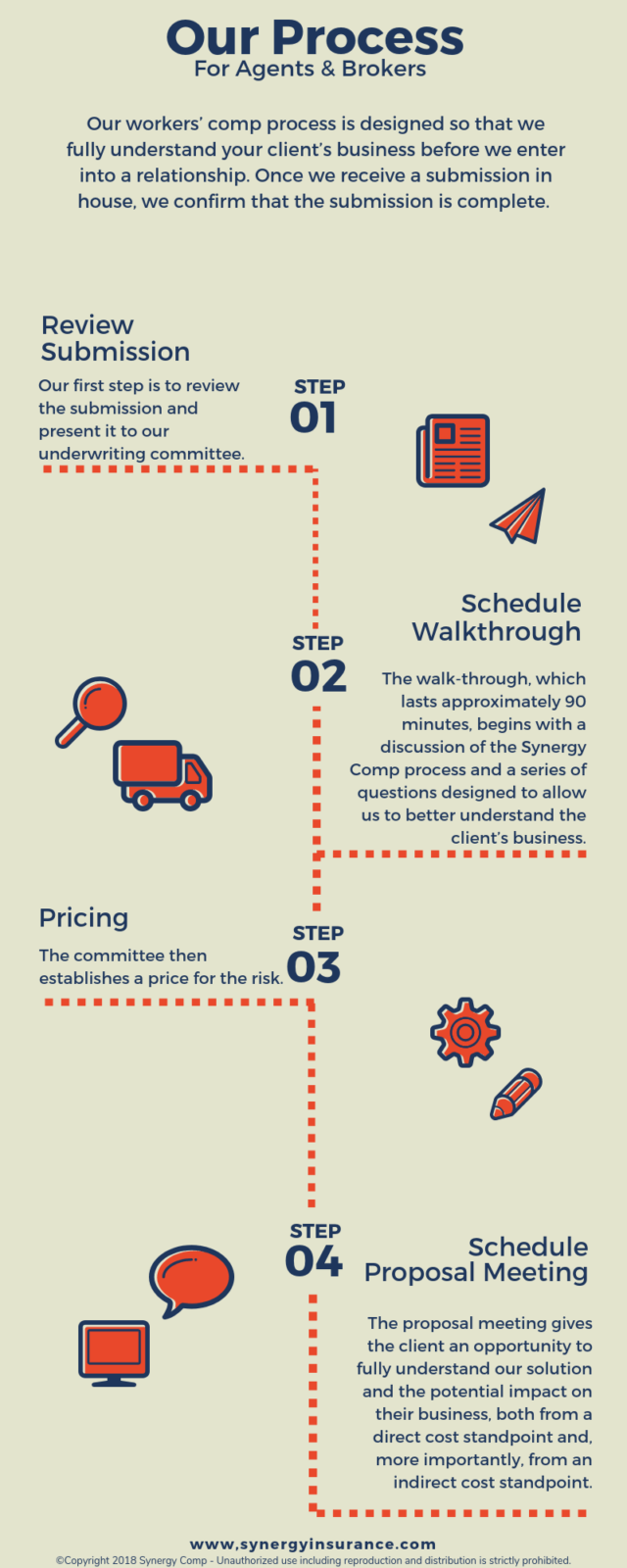 Our Process
For Agents & Brokers

Our workers' comp process is designed so that we fully understand your client's business before we enter into a relationship. Once we receive a submission in house, we confirm that the submission is complete.

Review Submission

Our first step is to review the submission and present it to our underwriting committee.

STEP
01

Schedule Walkthrough

STEP
02

The walk-through, which lasts approximately 90 minutes, begins with a discussion of the Synergy Comp process and a series of questions designed to allow us to better understand the client's business.

Pricing

The committee then establishes a price for the risk.

STEP
03

STEP
04

Schedule Proposal Meeting

The proposal meeting gives the client an opportunity to fully understand our solution and the potential impact on their business, both from a direct cost standpoint and, more importantly, from an indirect cost standpoint.

www.synergyinsurance.com
©Copyright 2018 Synergy Comp - Unauthorized use including reproduction and distribution is strictly prohibited.