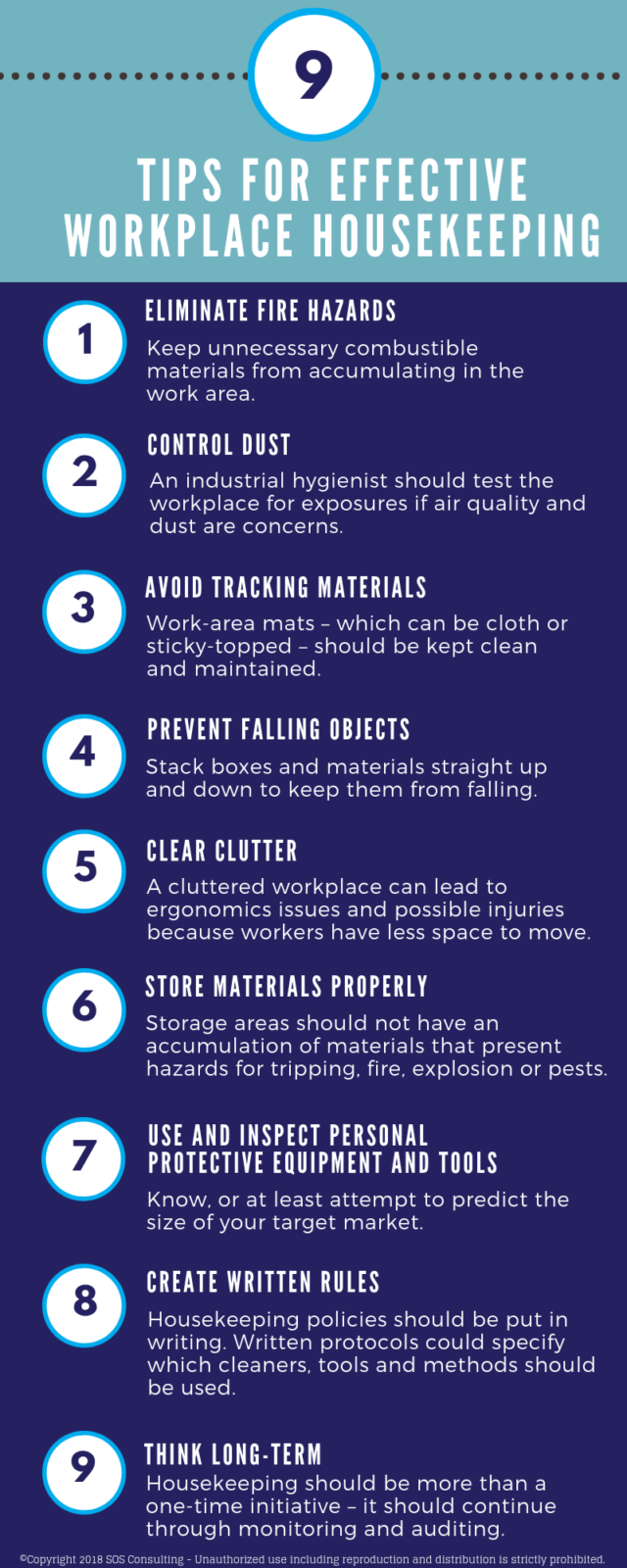 9

TIPS FOR EFFECTIVE WORKPLACE HOUSEKEEPING

1

ELIMINATE FIRE HAZARDS

Keep unnecessary combustible materials from accumulating in the work area.

2

CONTROL DUST

An industrial hygienist should test the workplace for exposures if air quality and dust are concerns.

3

AVOID TRACKING MATERIALS

Work-area mats – which can be cloth or sticky-topped – should be kept clean and maintained.

4

PREVENT FALLING OBJECTS

Stack boxes and materials straight up and down to keep them from falling.

5

CLEAR CLUTTER

A cluttered workplace can lead to ergonomics issues and possible injuries because workers have less space to move.

6

STORE MATERIALS PROPERLY

Storage areas should not have an accumulation of materials that present hazards for tripping, fire, explosion or pests.

7

USE AND INSPECT PERSONAL PROTECTIVE EQUIPMENT AND TOOLS

Know, or at least attempt to predict the size of your target market.

8

CREATE WRITTEN RULES

Housekeeping policies should be put in writing. Written protocols could specify which cleaners, tools and methods should be used.

9

THINK LONG-TERM

Housekeeping should be more than a one-time initiative – it should continue through monitoring and auditing.

©Copyright 2018 SOS Consulting - Unauthorized use including reproduction and distribution is strictly prohibited.